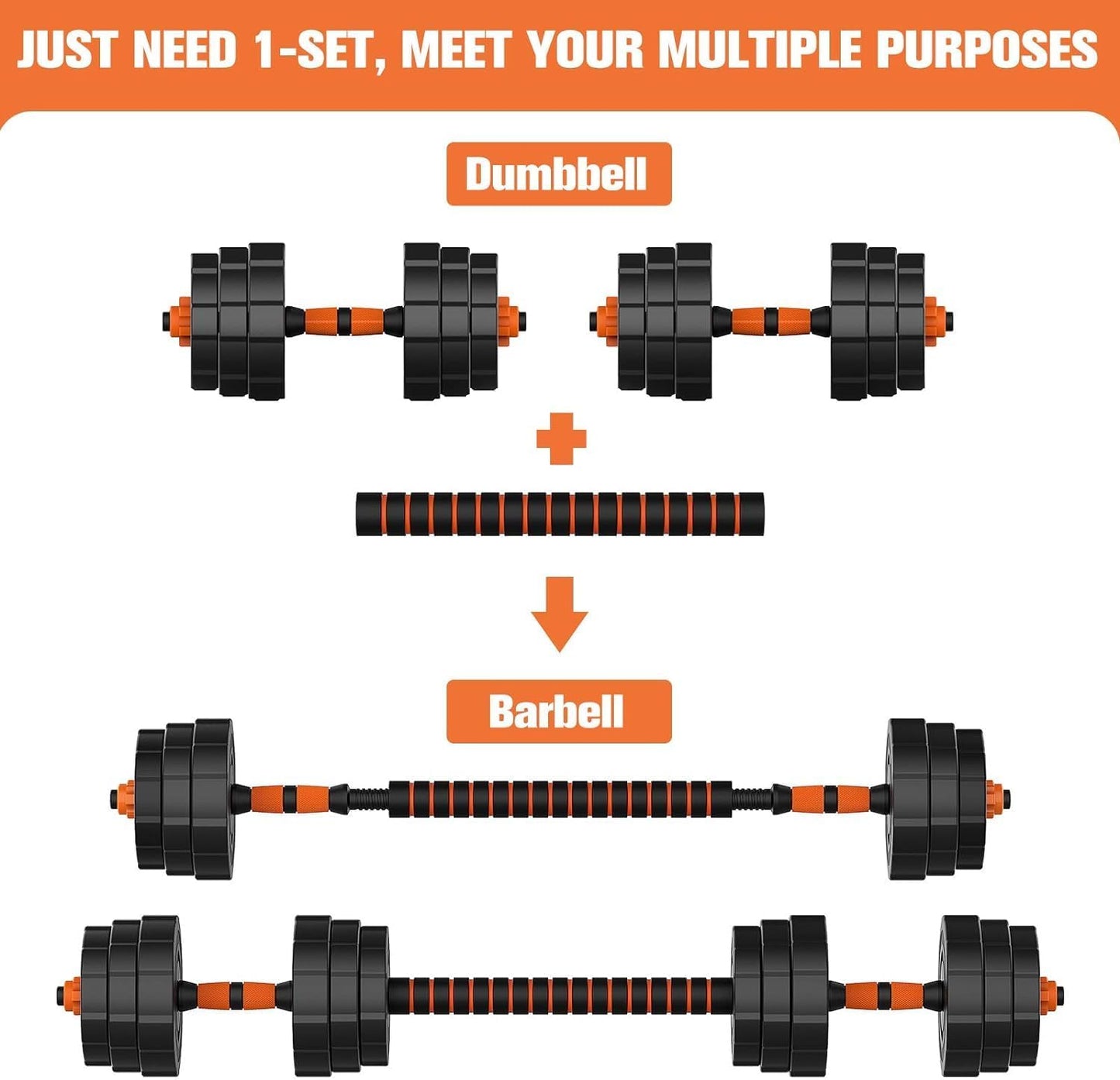 JUST NEED 1-SET, MEET YOUR MULTIPLE PURPOSES

Dumbbell

Barbell